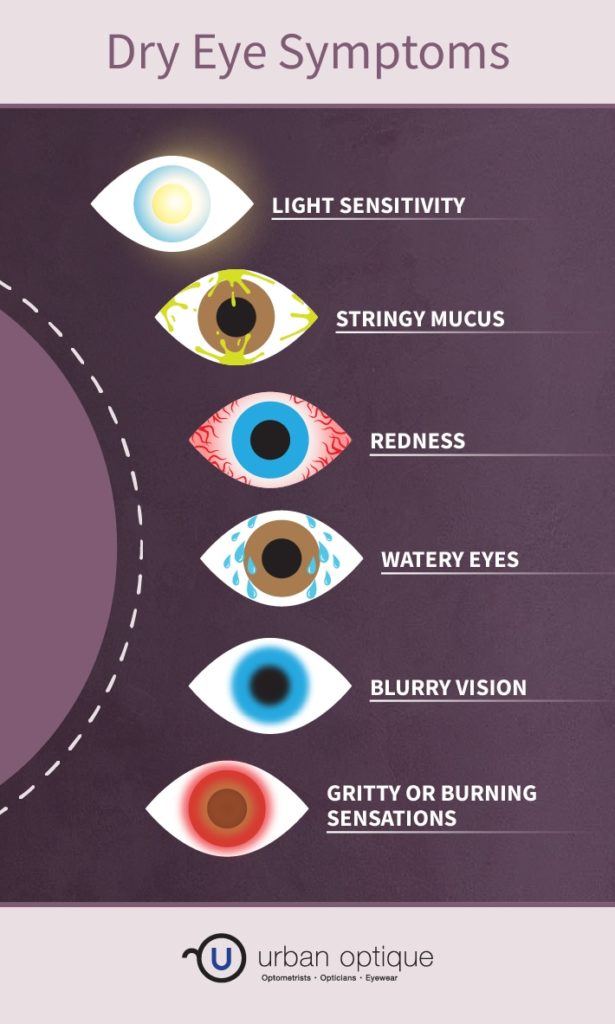 Dry Eye Symptoms

LIGHT SENSITIVITY

STRINGY MUCUS

REDNESS

WATERY EYES

BLURRY VISION

GRITTY OR BURNING SENSATIONS

U urban optique
Optometrists · Opticians · Eyewear